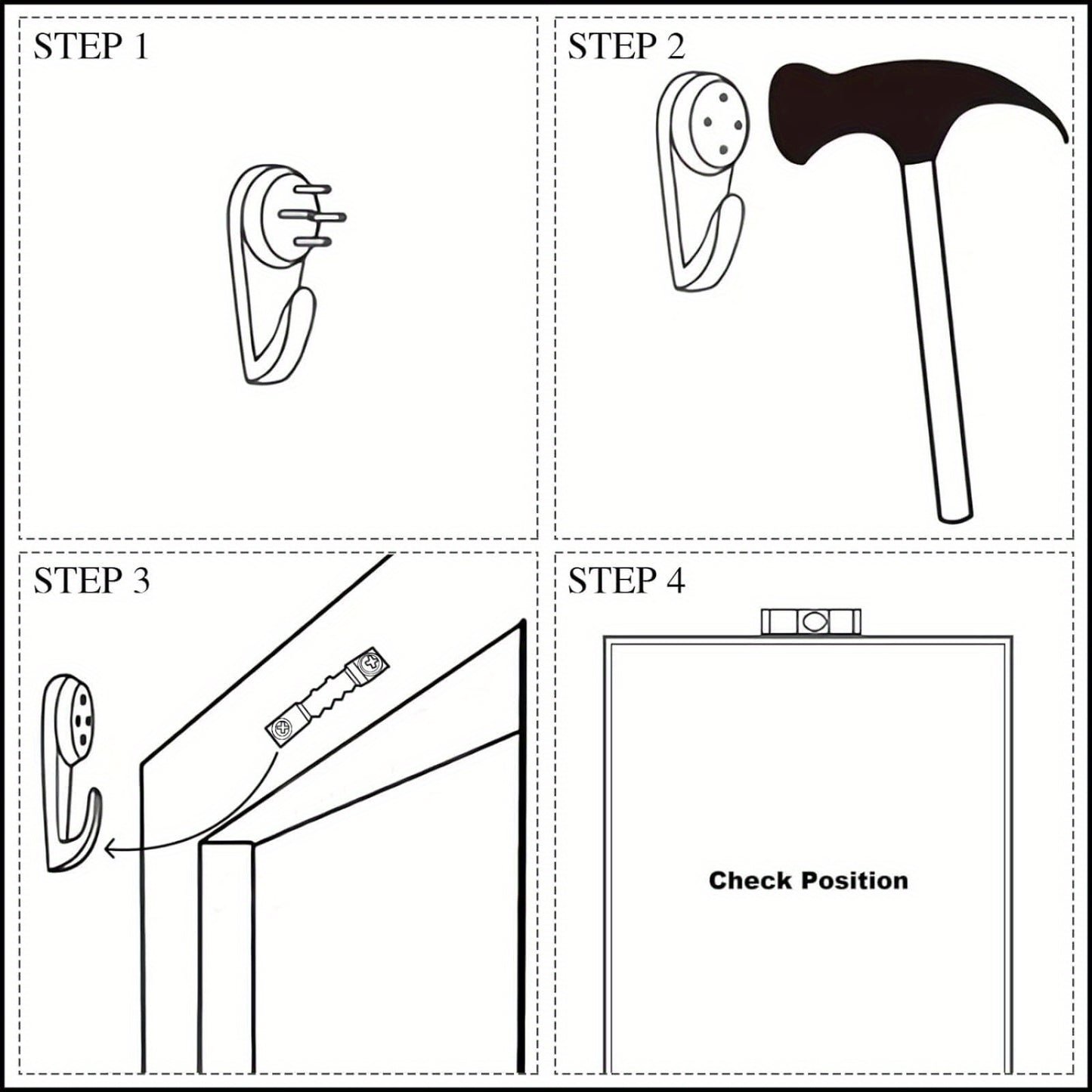 STEP 1

STEP 2

STEP 3

STEP 4

Check Position